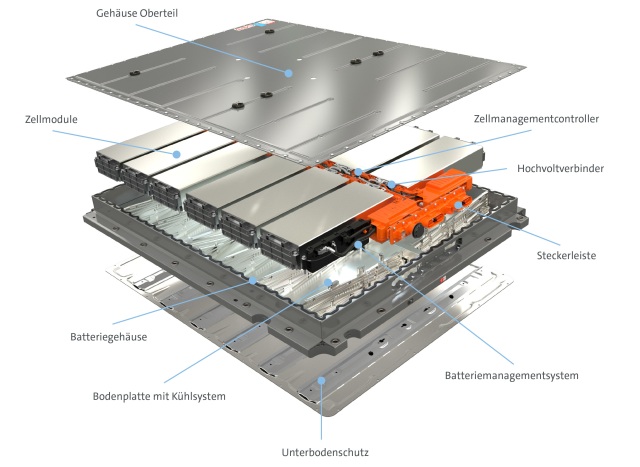 Gehäuse Oberteil

Zellmodule

Zellmanagementcontroller

Hochvoltverbinder

Steckerleiste

Batteriegehäuse

Batteriemanagementsystem

Bodenplatte mit Kühlsystem

Unterbodenschutz